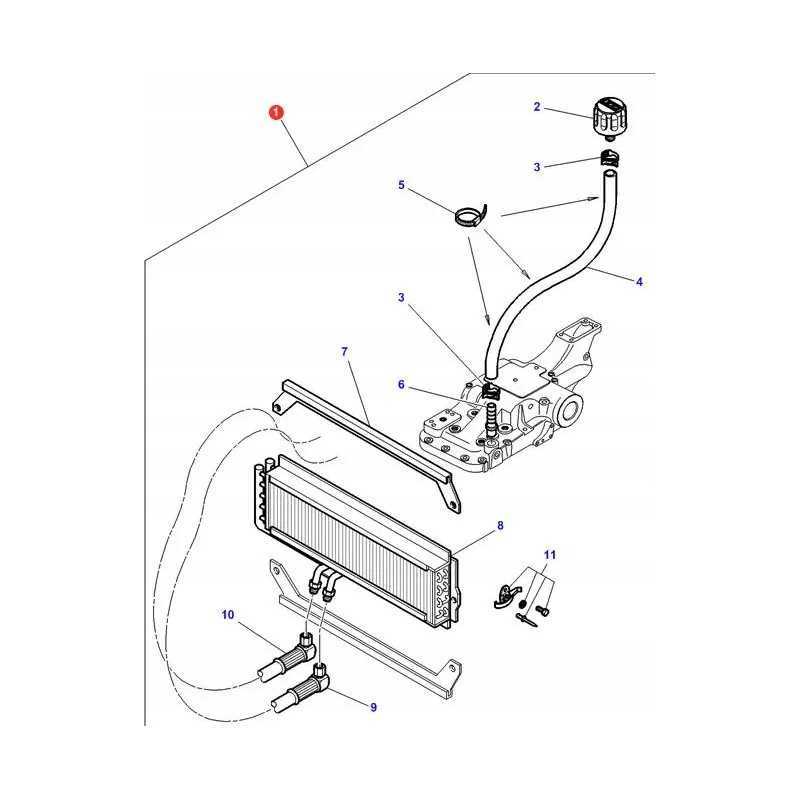 1
2
3
5
4
3
7
6
8
11
10
9