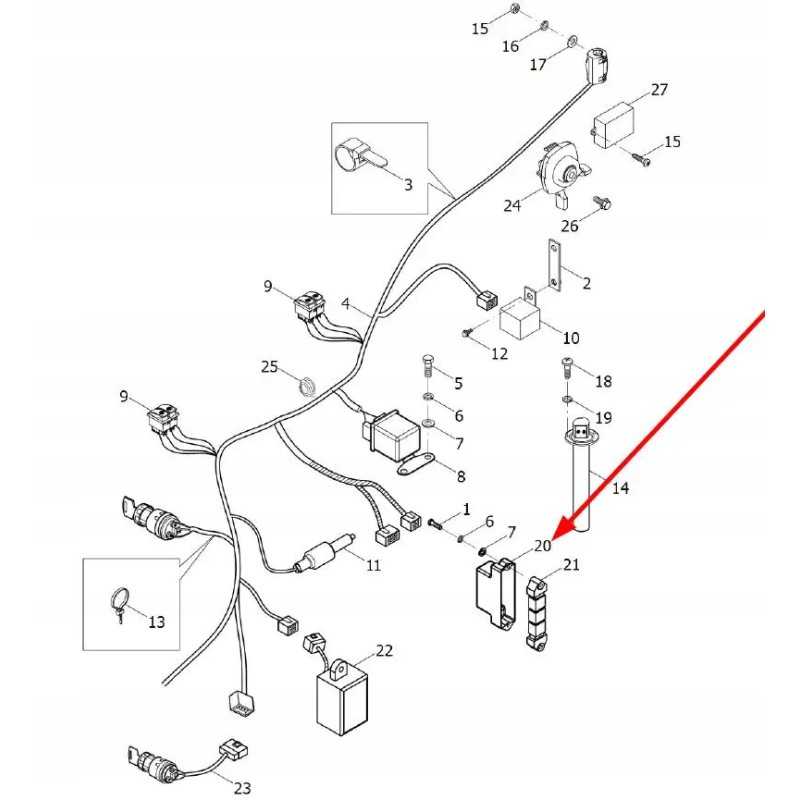 15
16
17
27
15
3
24
26
2
9
4
10
12
25
5
18
6
19
9
7
8
14
1
6
7
20
21
11
13
22
23