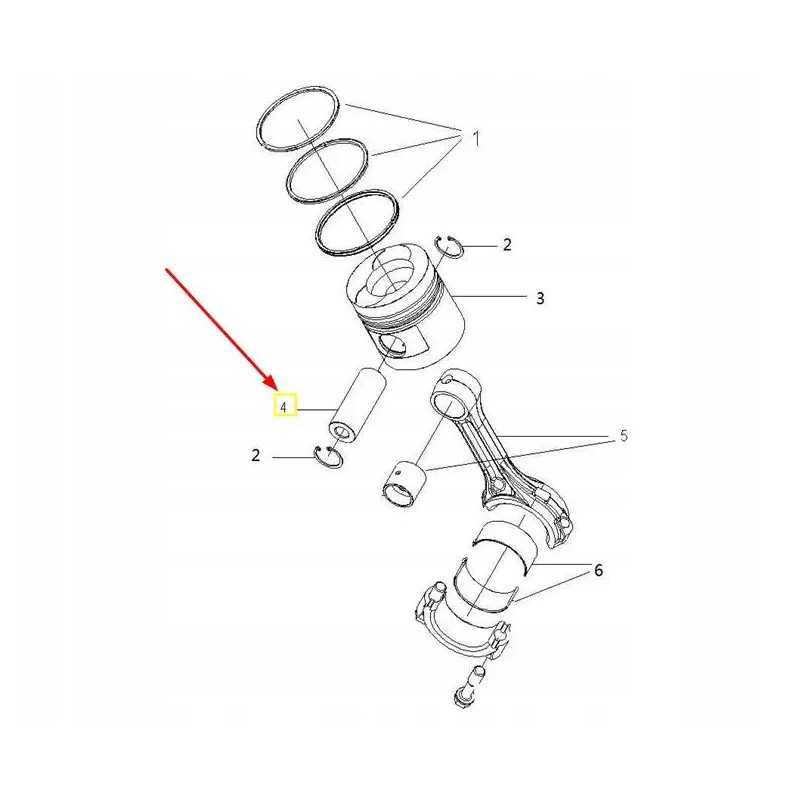 1
2
3
4
2
5
6