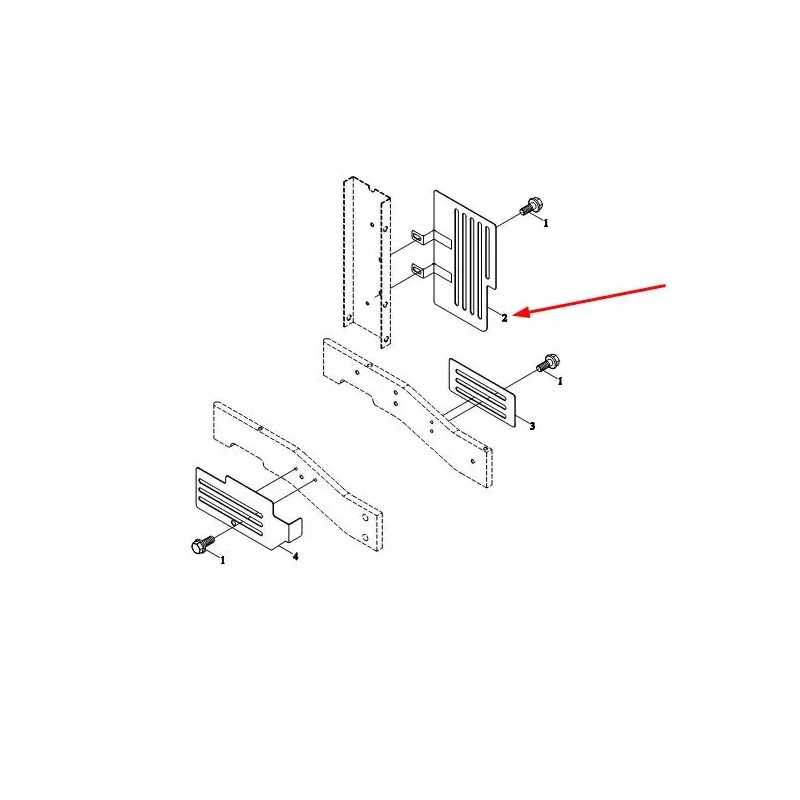 1
2
1
3
1
4