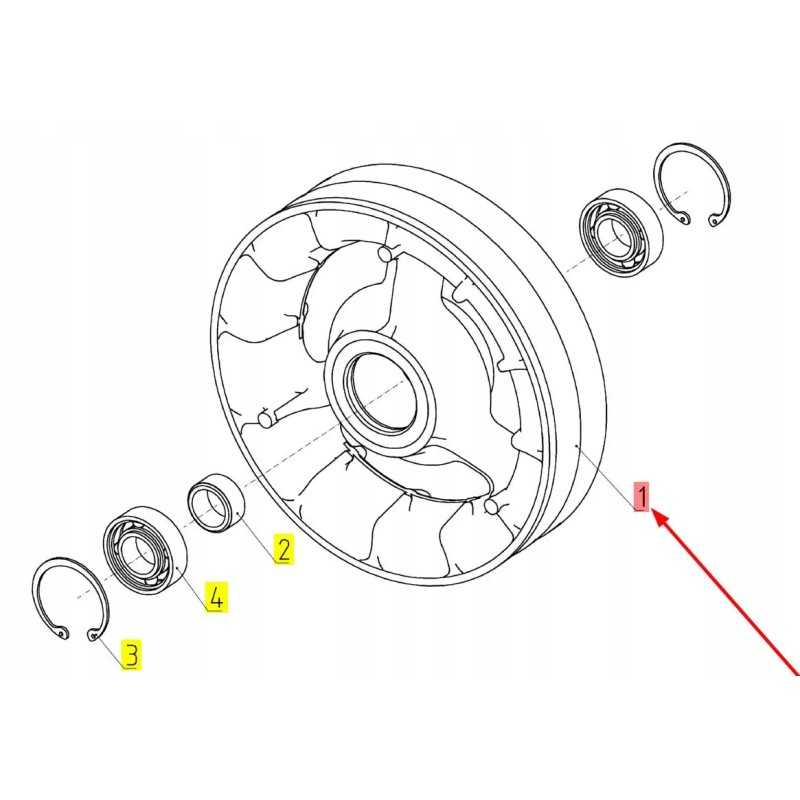 1
2
4
3