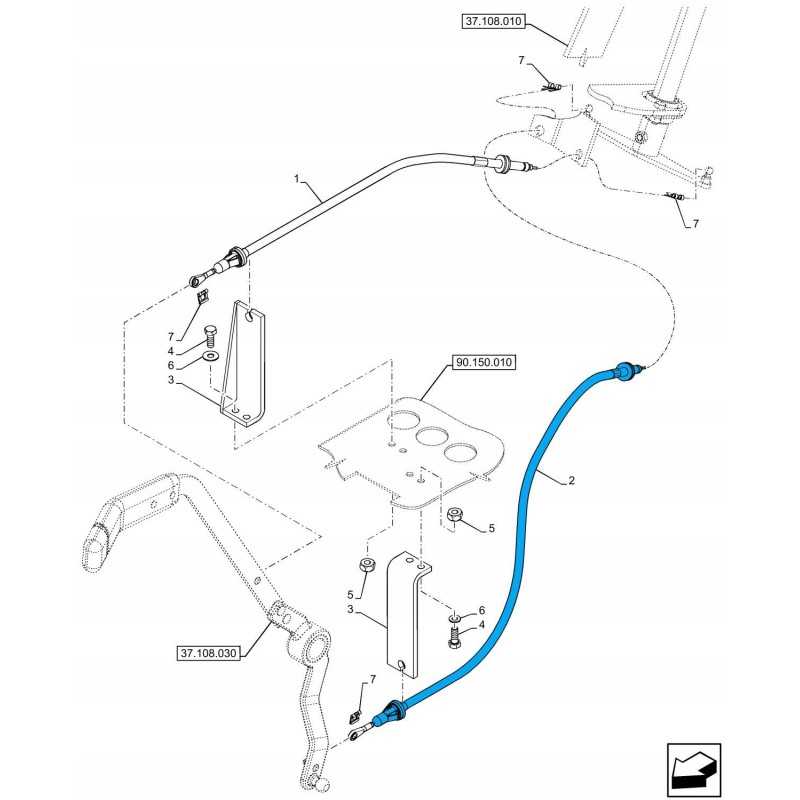 37.108.010

7

1

7

7

4

6

3

90.150.010

2

5

5

3

6

4

37.108.030

7