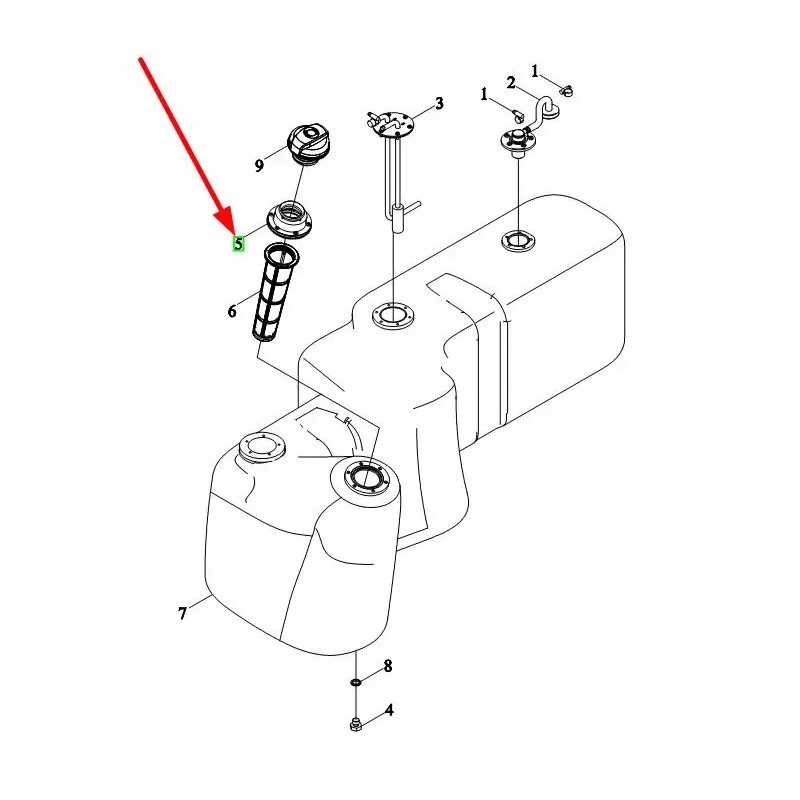 1
2
1
3
9
5
6
7
8
4