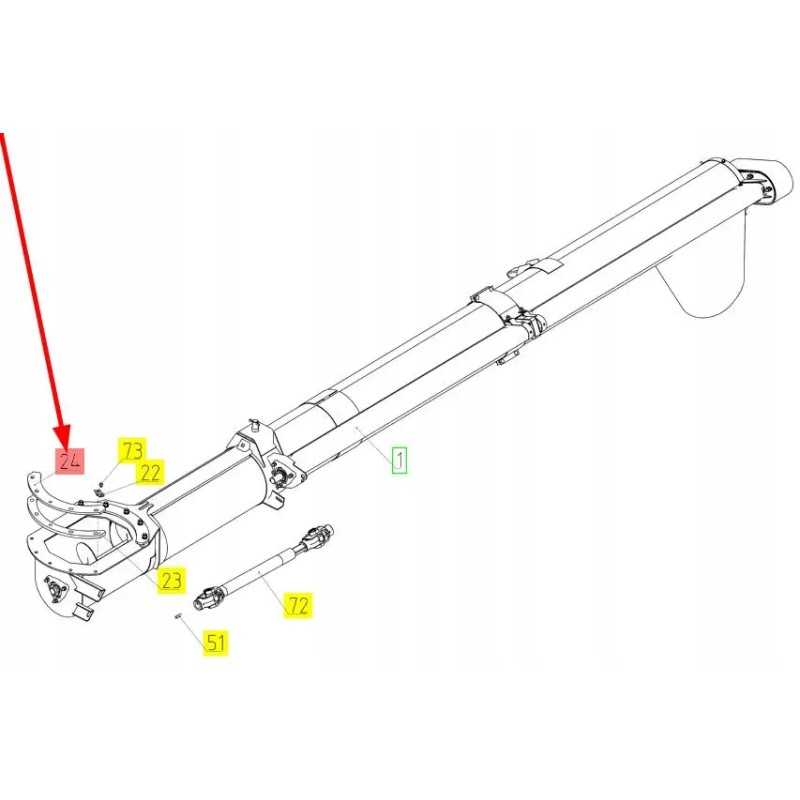 24
73
22
1
23
72
51