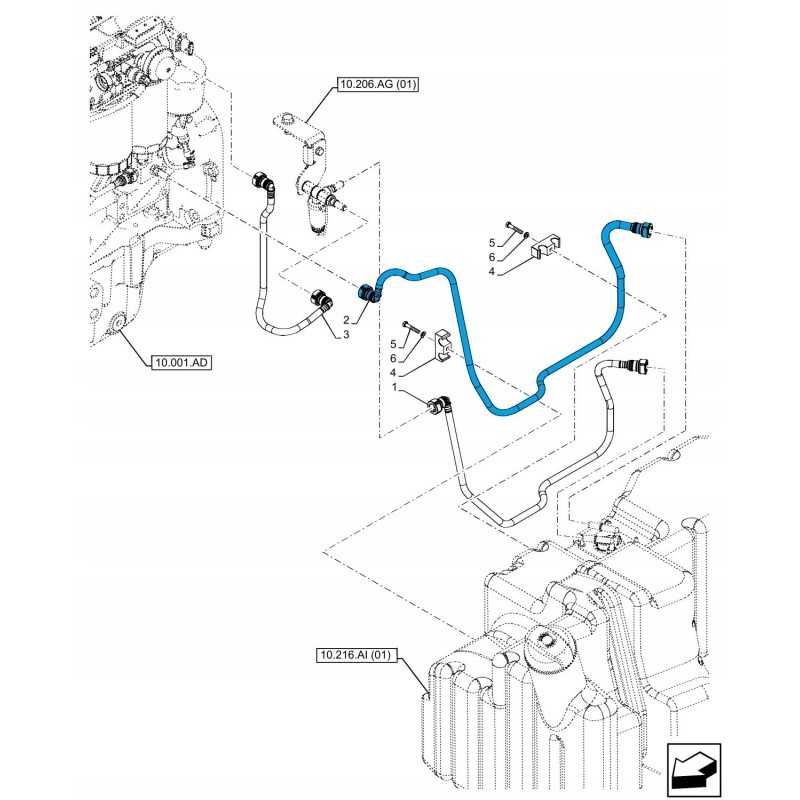 10.206.AG (01)

5
6
4

2
3

5
6
4

1

10.001.AD

10.216.AI (01)