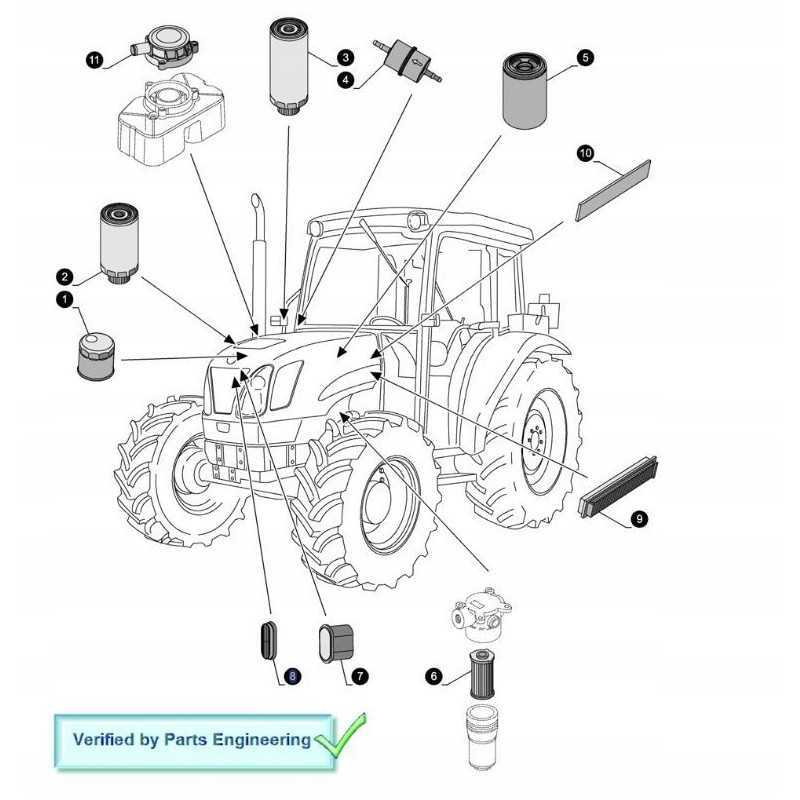 11
3
4
5
10
2
1
9
8
7
6
Verified by Parts Engineering