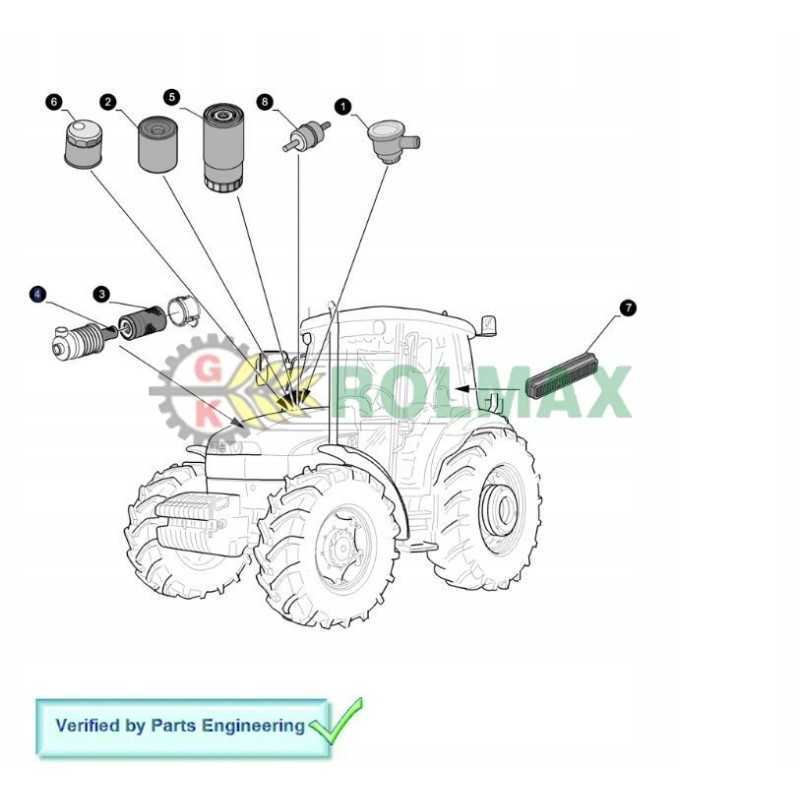 6
2
5
8
1
4
3
7
G
K
ROLMAX
Verified by Parts Engineering