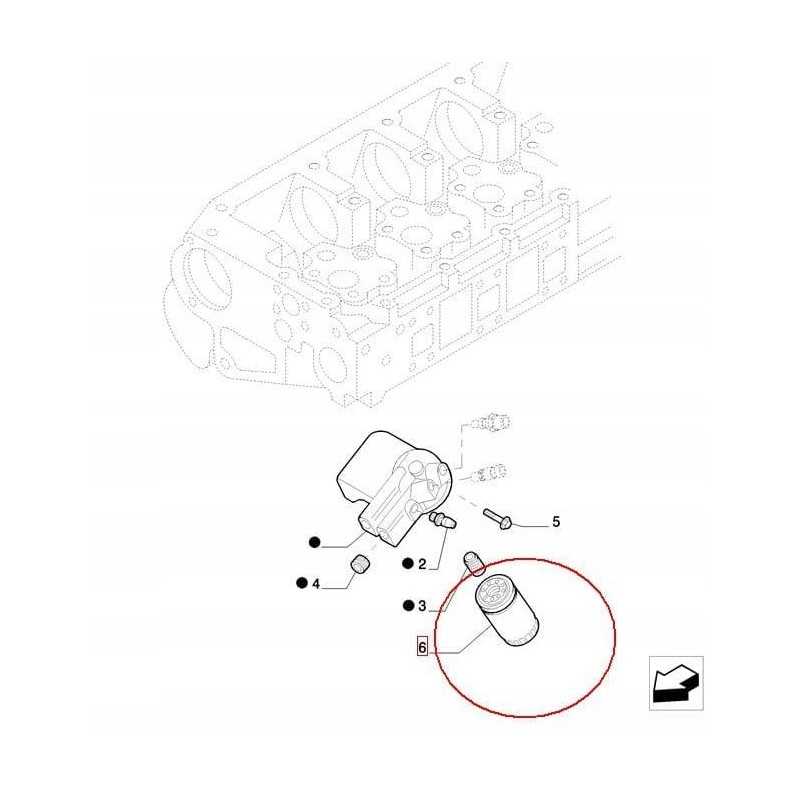 5

2

4

3

6