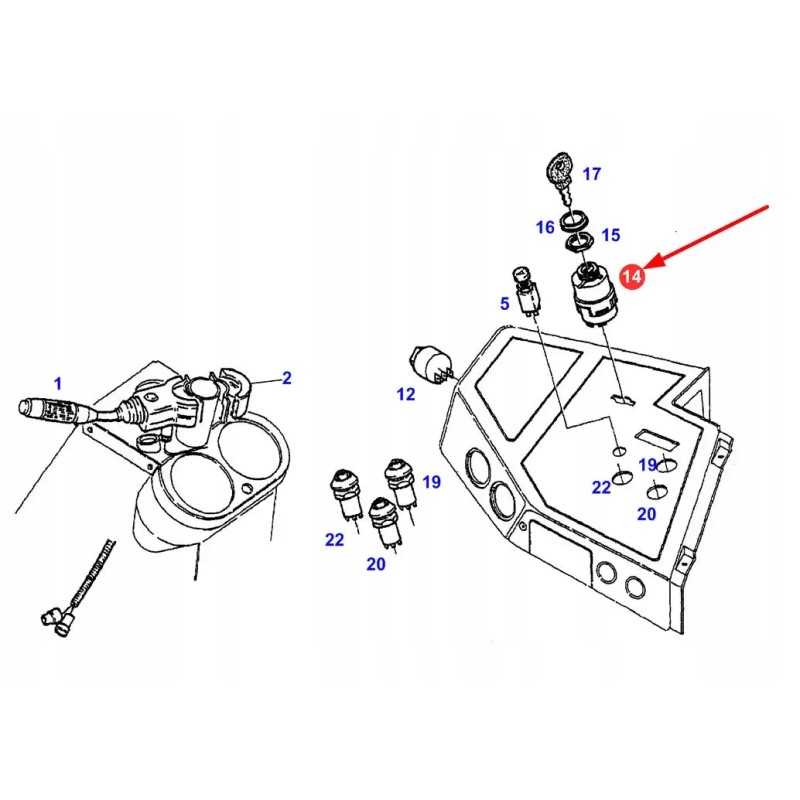 17
16
15
14
5
1
2
12
19
22
20
19
22
20