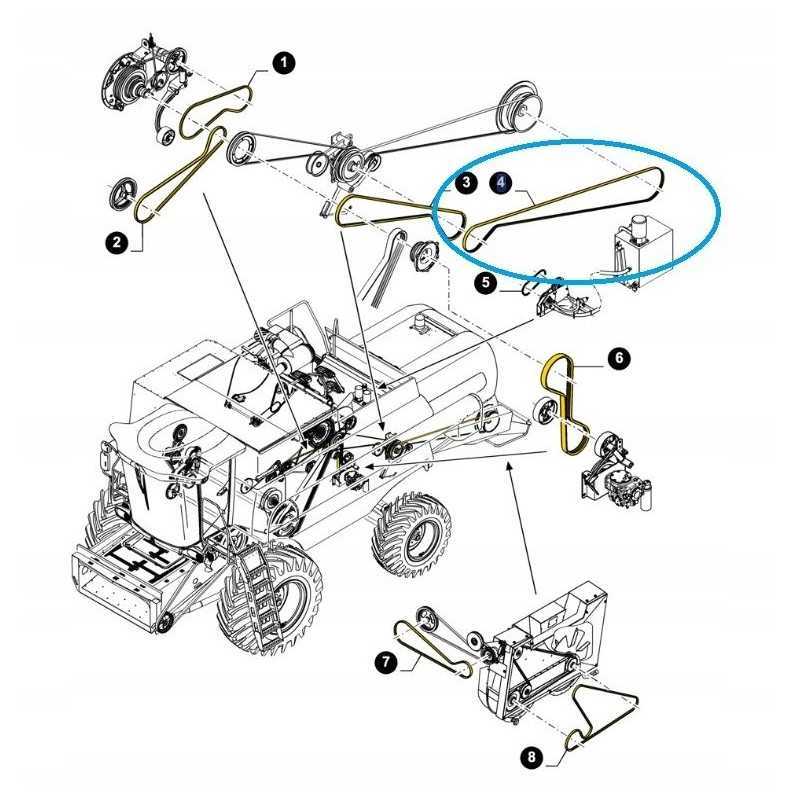 1
2
3
4
5
6
7
8