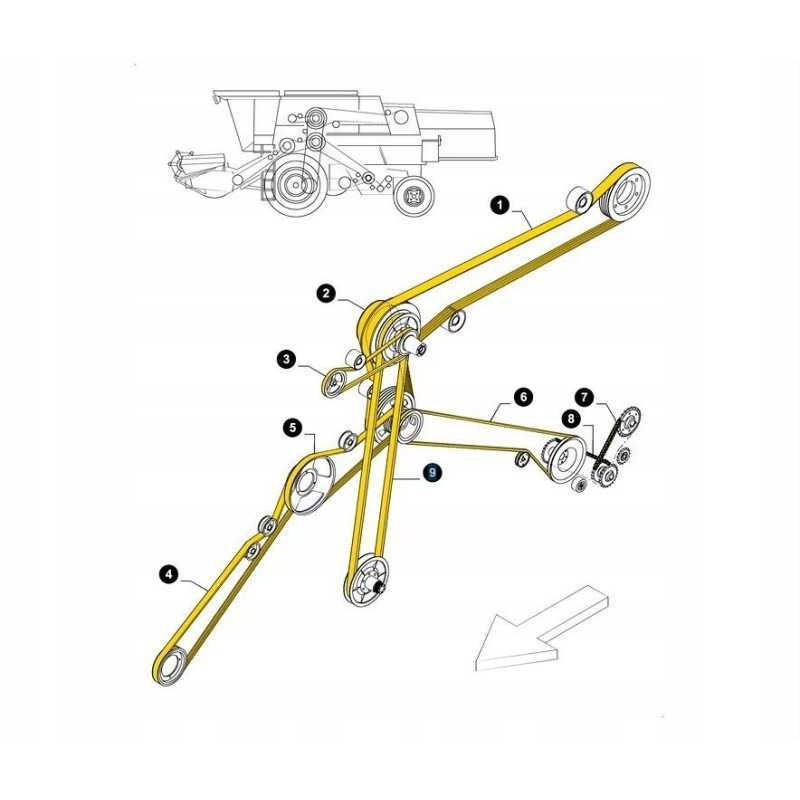 1
2
3
6
7
8
5
9
4