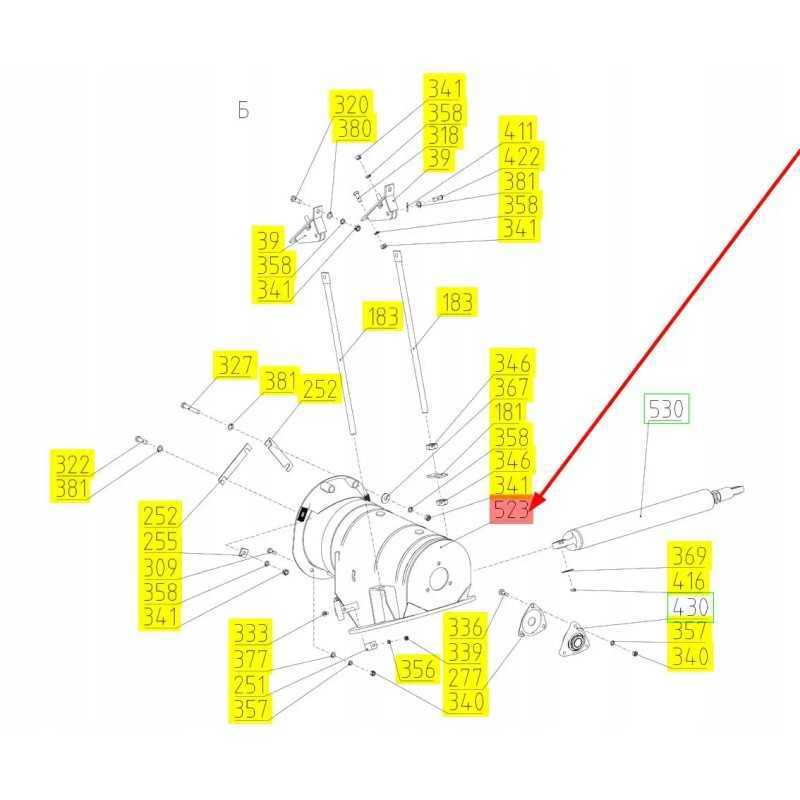 Б

320
380

341
358
318
39

411
422
381
358
341

39
358
341

183
183

327
381
252

346
367
181
358
346
341
523

530

322
381

252
255
309
358
341

369
416
430
357
340

333
377
251
357

356

336
339
277
340