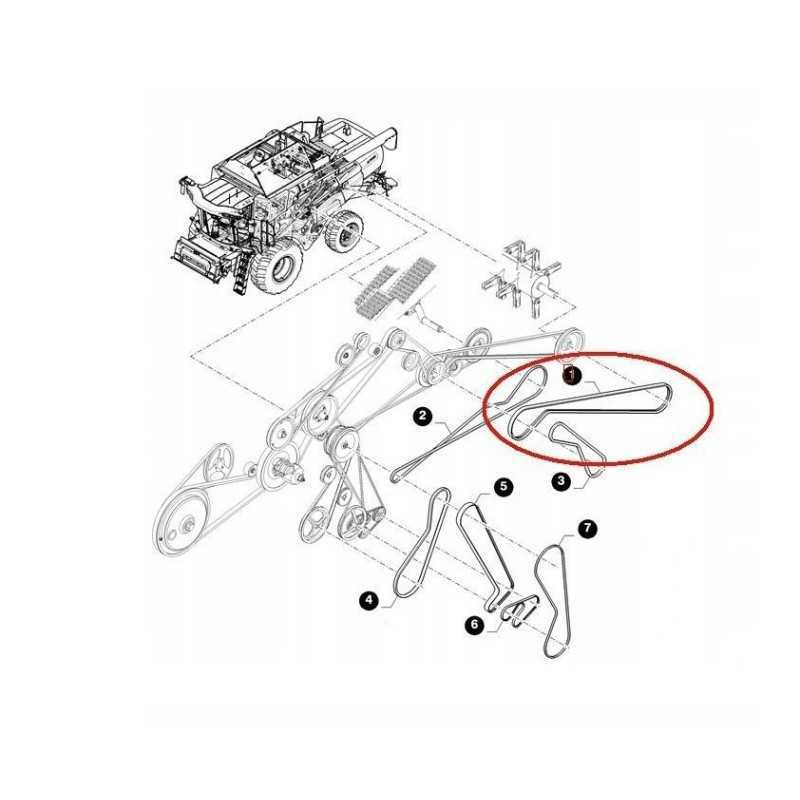 1
2
3
5
7
4
6