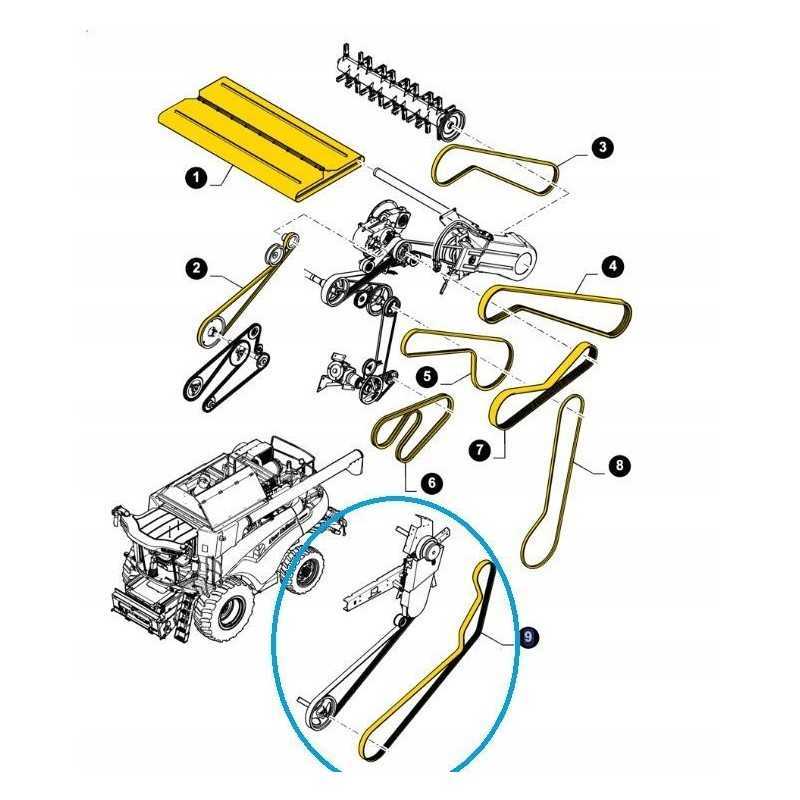 1
2
3
4
5
6
7
8
9