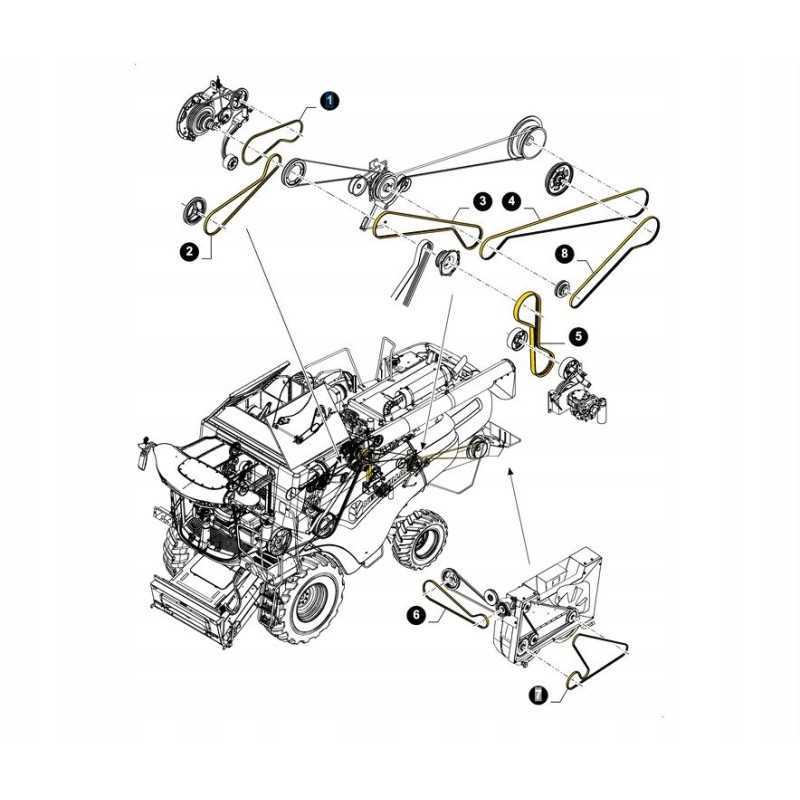 1
2
3
4
8
5
6
7