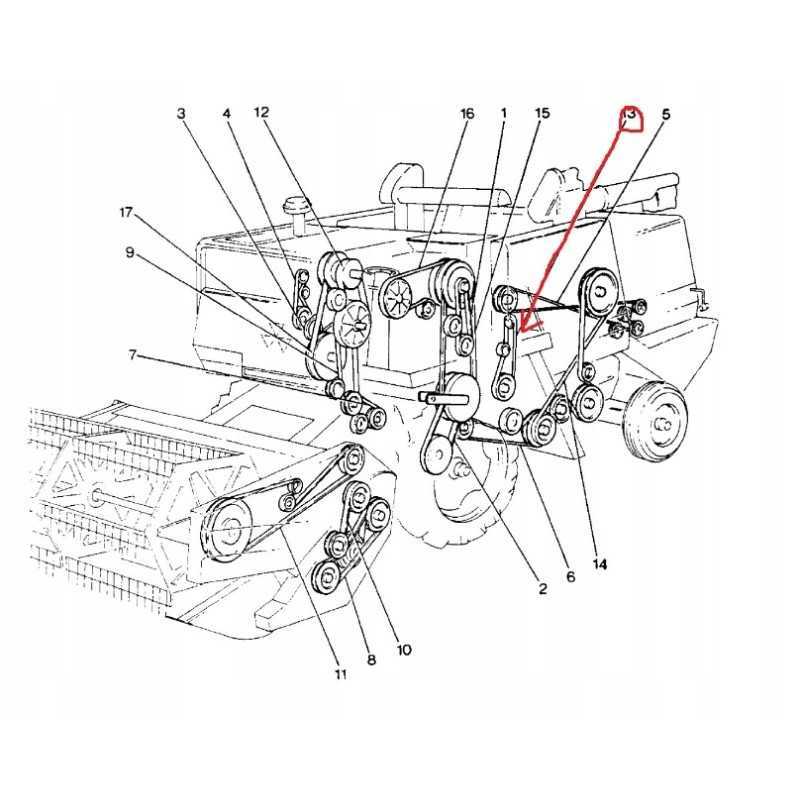 3
4
12
16
1
15
13
5
17
9
7
2
6
14
11
8
10