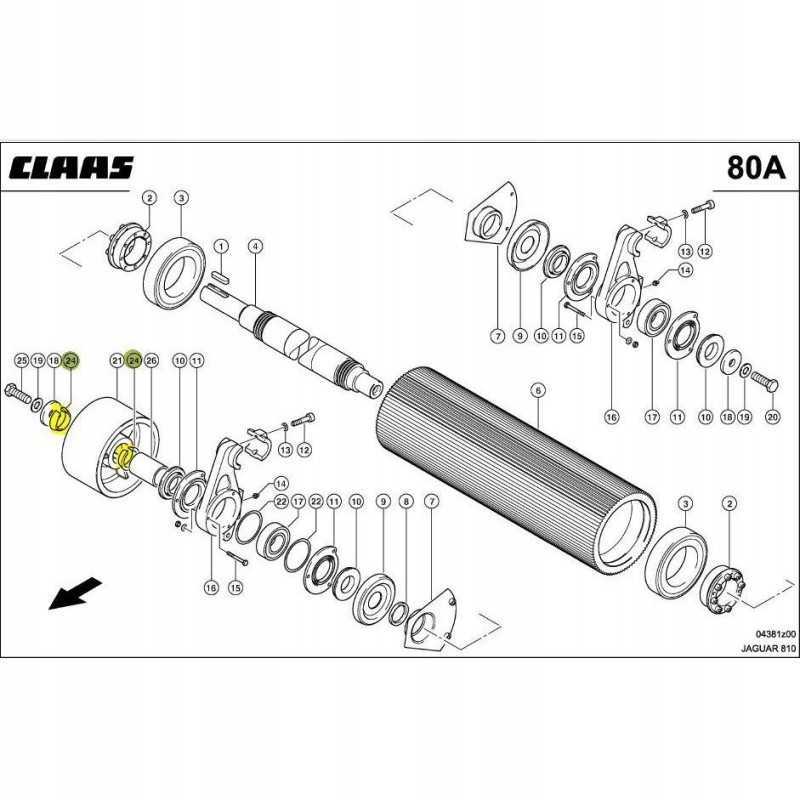 CLAAS

80A

2
3
1
4
7
9
10
11
15
13
12
14
16
17
11
10
18
19
20
25
19
18
24
21
24
26
10
11
13
12
14
22
17
22
11
10
9
8
7
6
3
2
16
15

04381z00
JAGUAR 810