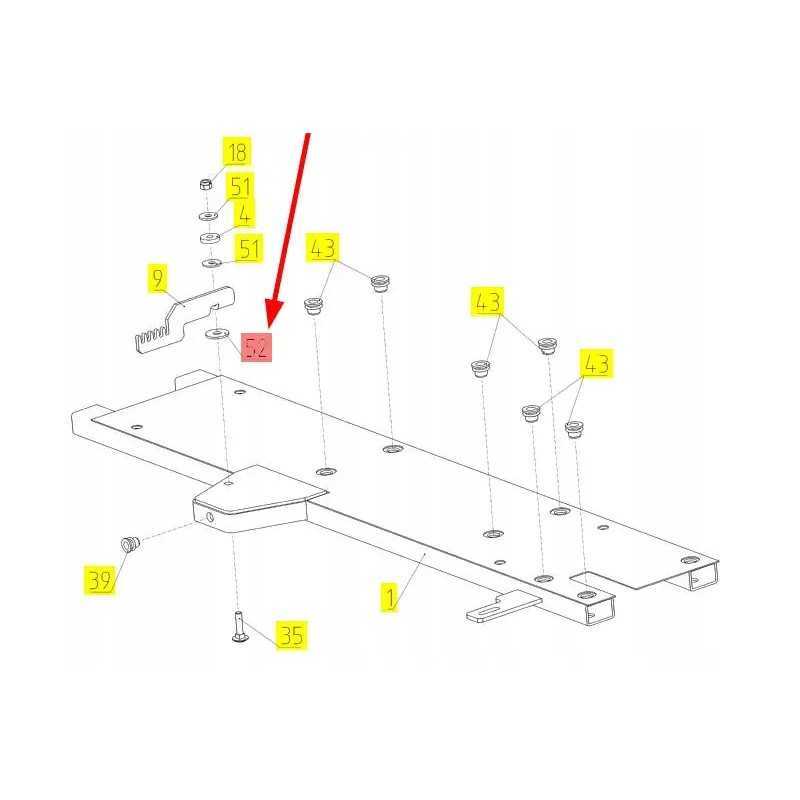 18
51
4
51
9
52
43
43
43
39
1
35