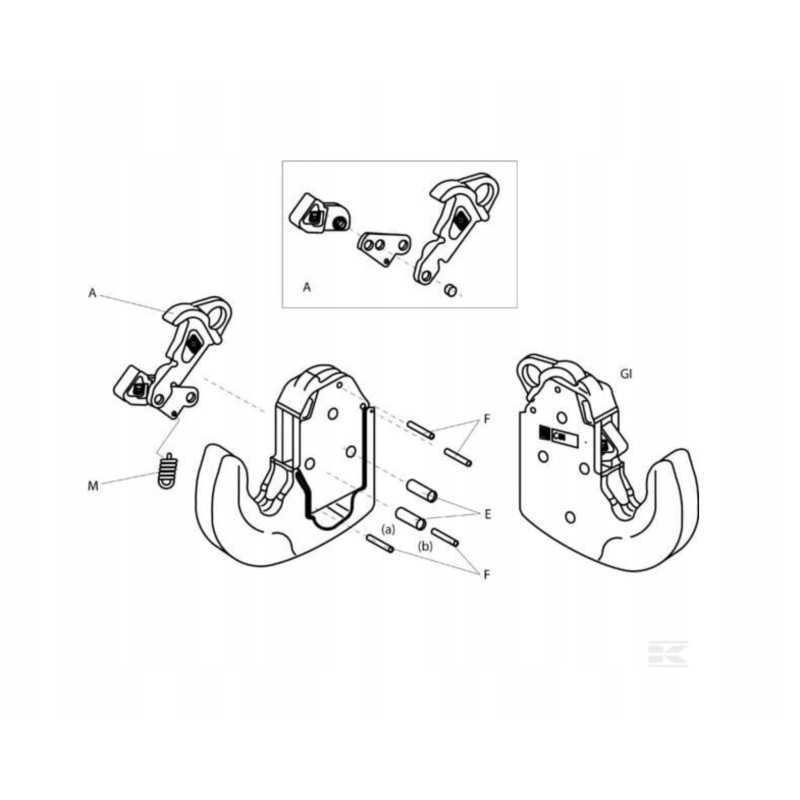 A

A

GI

F

M

E

(a)

(b)

F