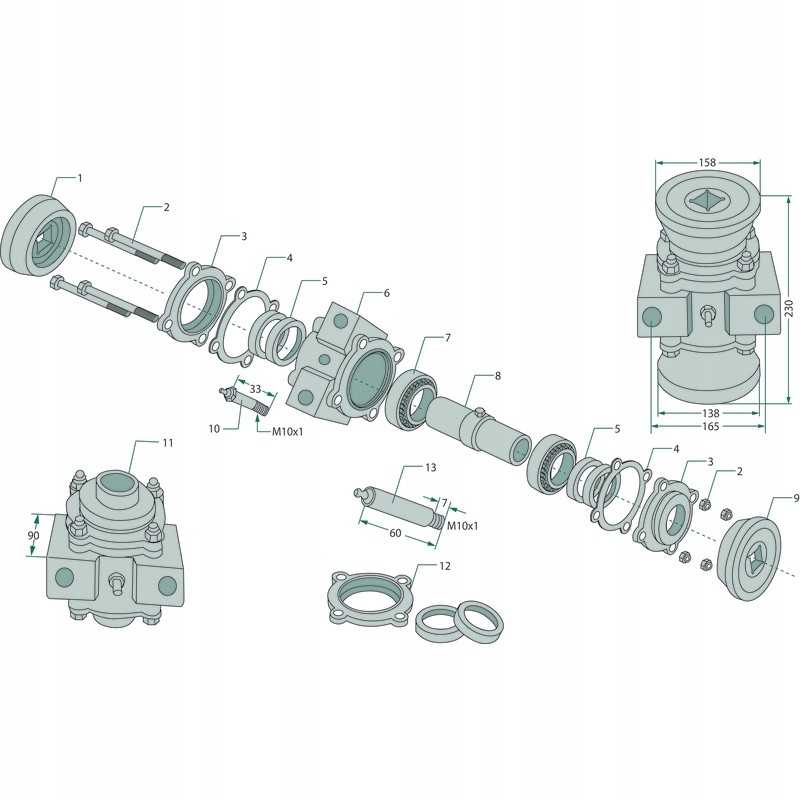 1
2
3
4
5
6
7
8
158
230
138
165
33
10
M10x1
11
90
13
7
M10x1
60
12
5
4
3
2
9