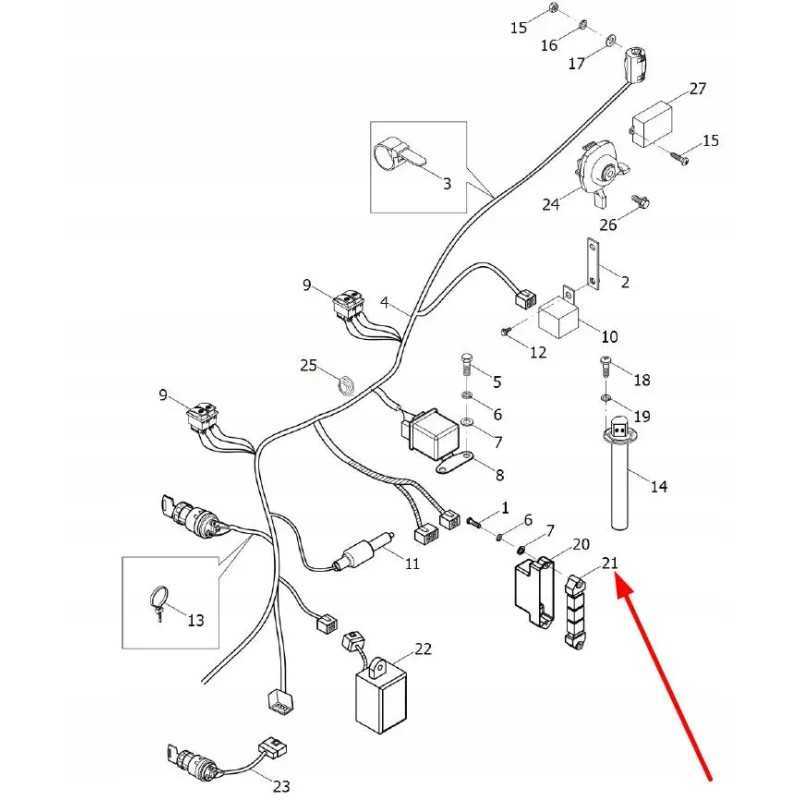 15
16
17
27
15
3
24
26
2
9
4
10
12
25
5
18
6
19
9
7
8
14
1
6
7
20
21
11
13
22
23