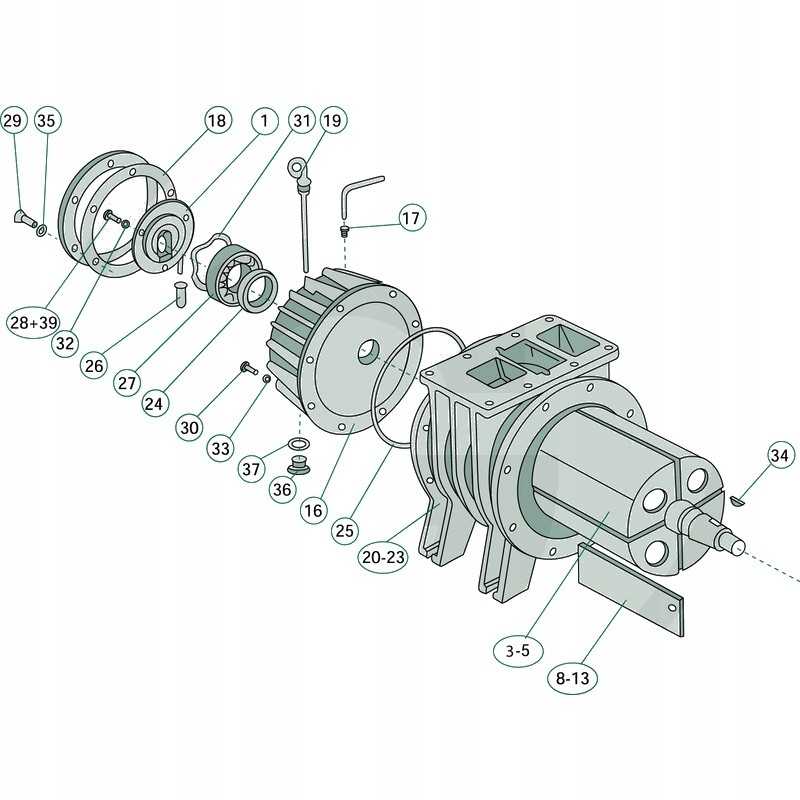 29
35
18
1
31
19
17
28+39
32
26
27
24
30
33
37
36
16
25
20-23
34
3-5
8-13