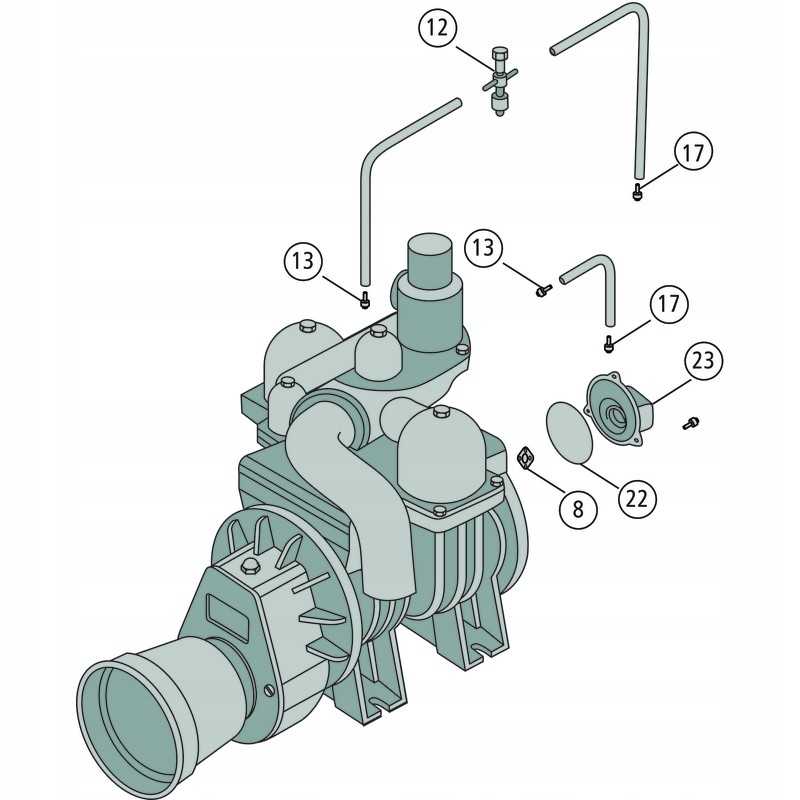 12

17

13

13

17

23

8

22