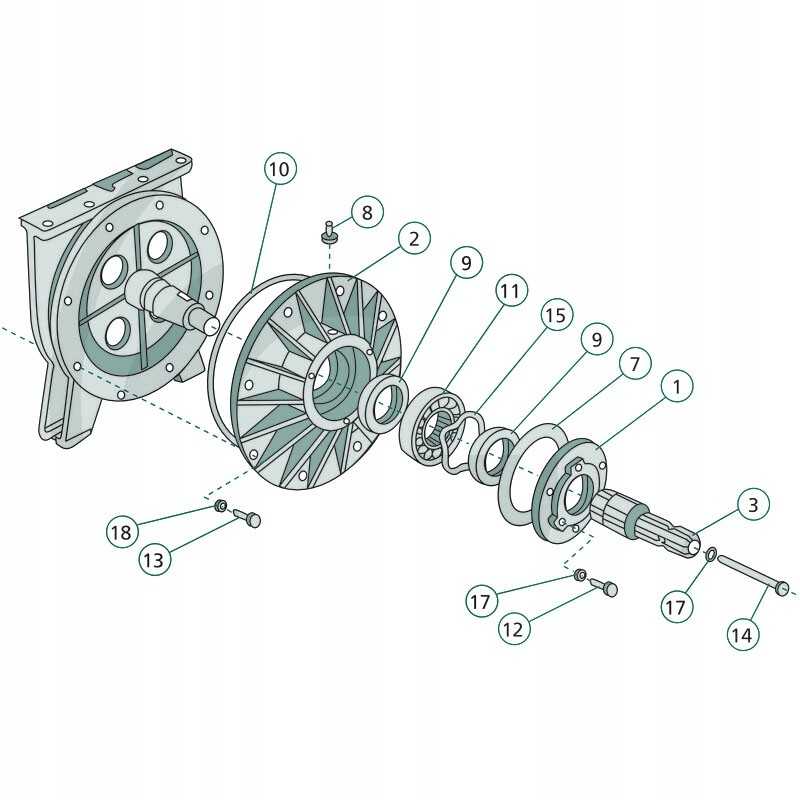 10
8
2
9
11
15
9
7
1
3
18
13
17
12
17
14