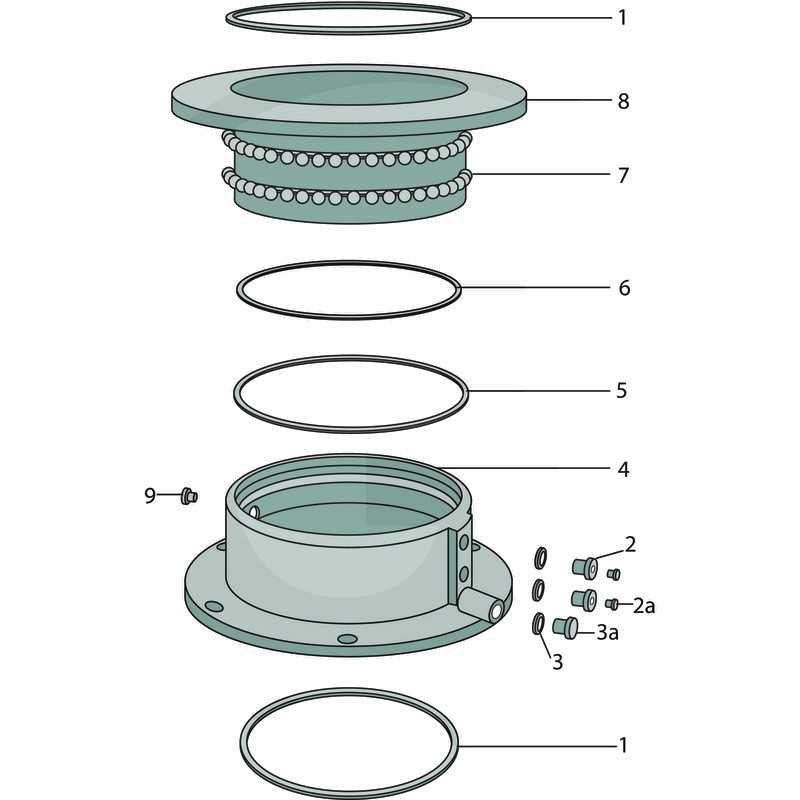 1
8
7
6
5
4
9
2
2a
3a
3
1