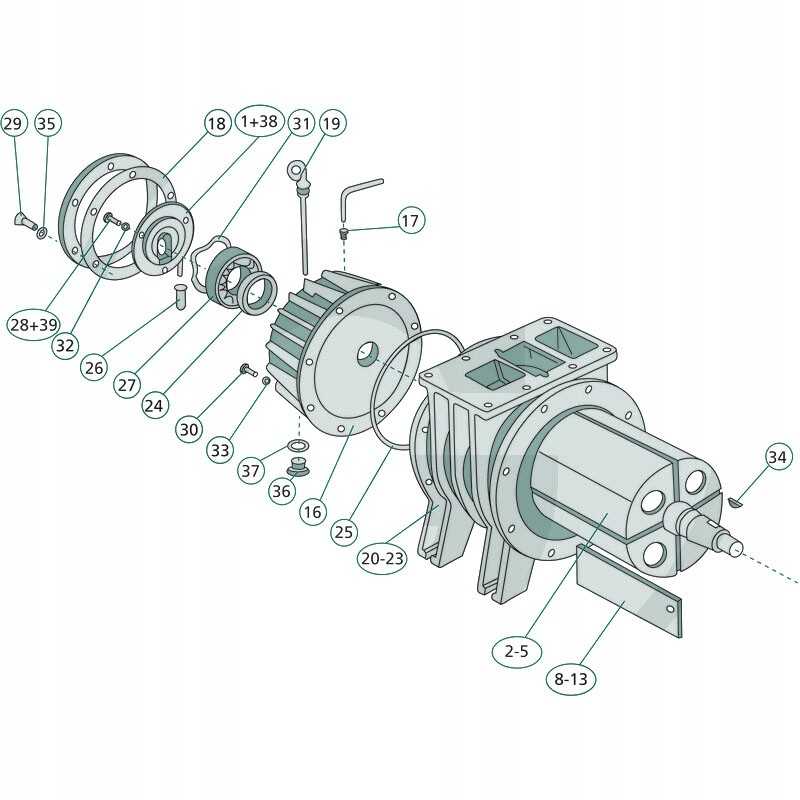 29
35
18
1+38
31
19
17
28+39
32
26
27
24
30
33
37
36
16
25
20-23
34
2-5
8-13