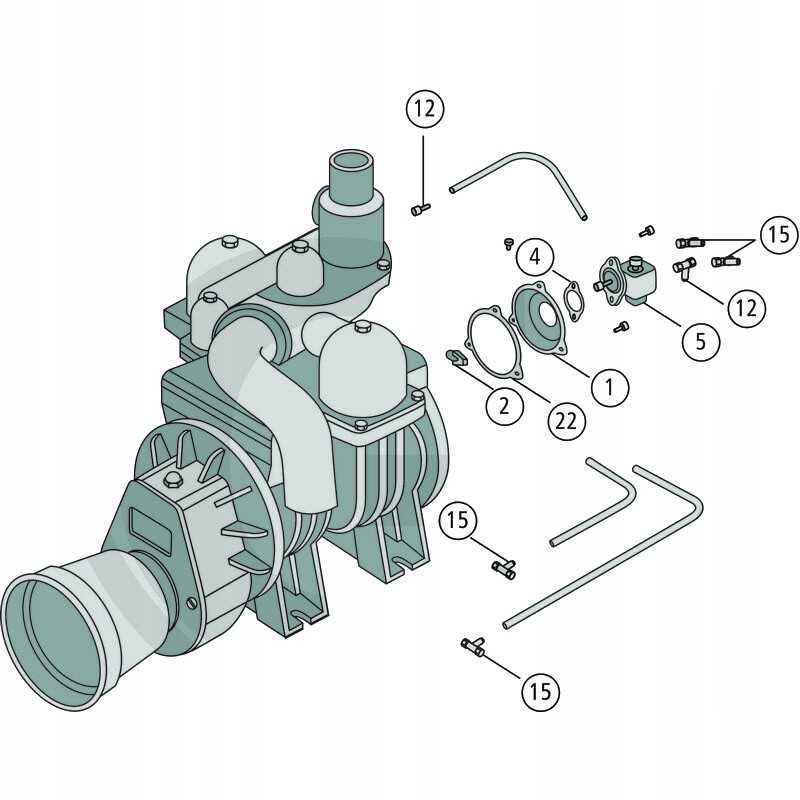 12
15
4
12
5
1
2
22
15
15