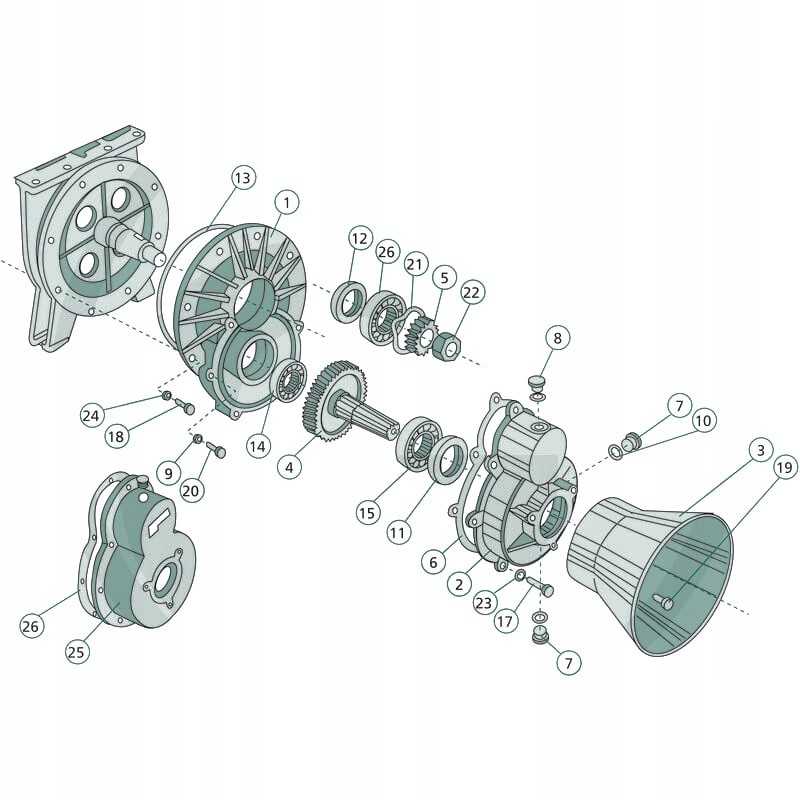 13
1
12
26
21
5
22
8
7
10
3
19
24
18
14
4
9
20
15
11
6
2
23
17
7
26
25