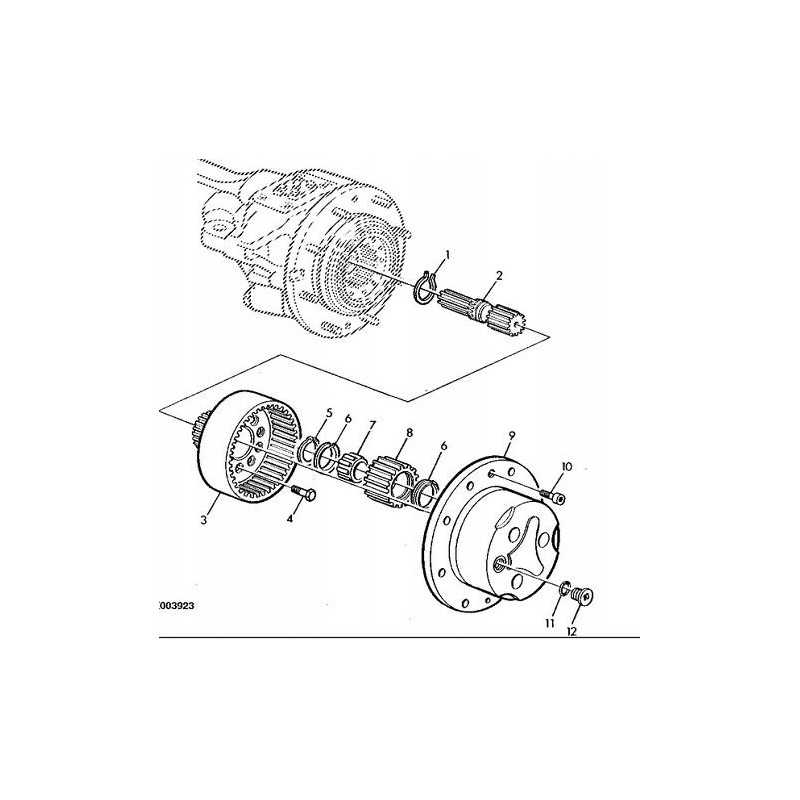 1
2
5
6
7
8
6
9
10
3
4
11
12
003923