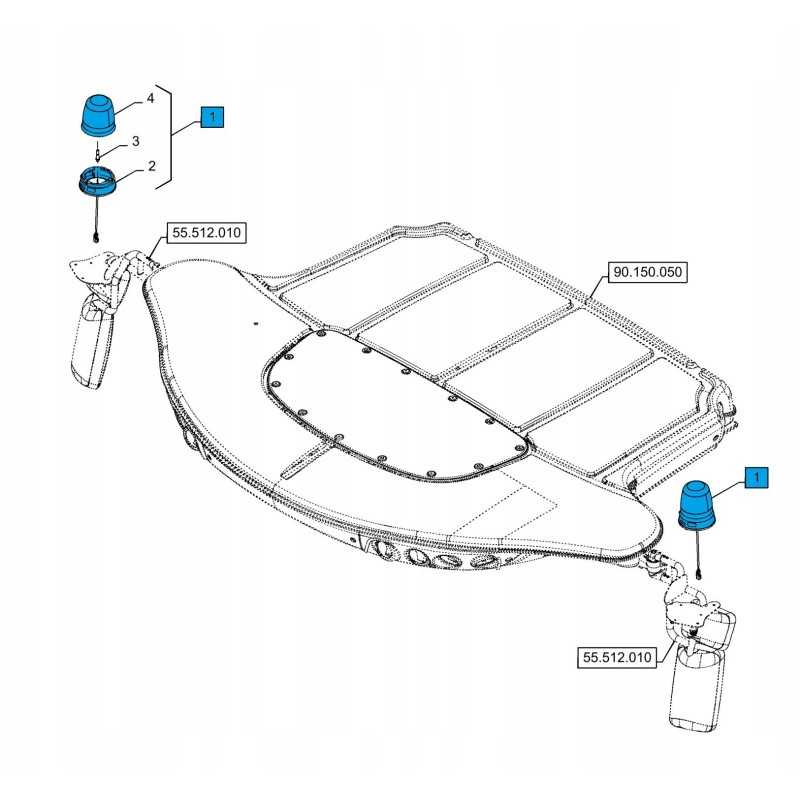 4
1
3
2
55.512.010
90.150.050
1
55.512.010