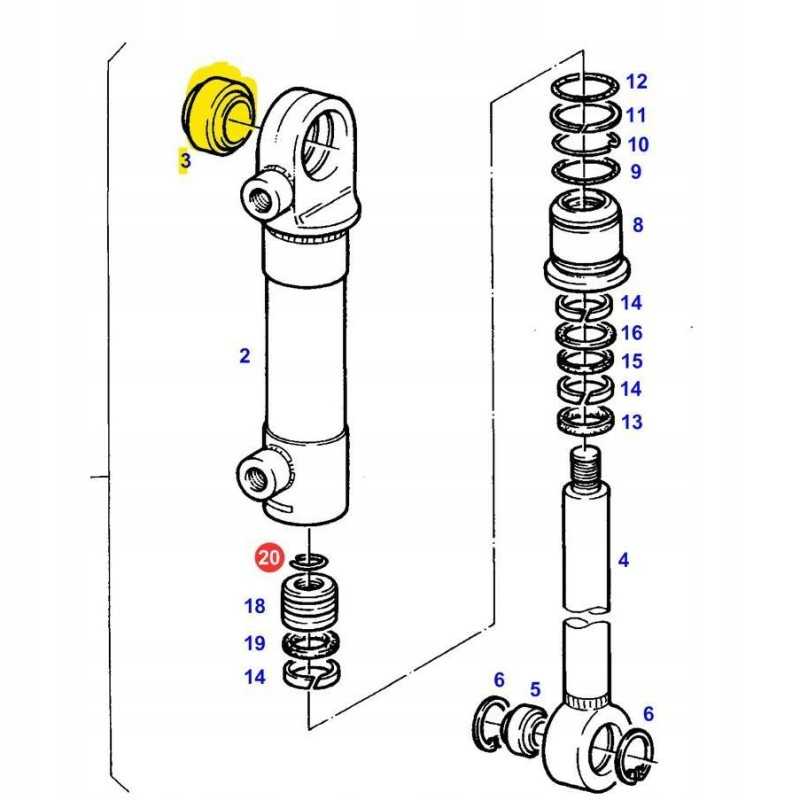 3
2
20
18
19
14
12
11
10
9
8
14
16
15
14
13
4
6
5
6