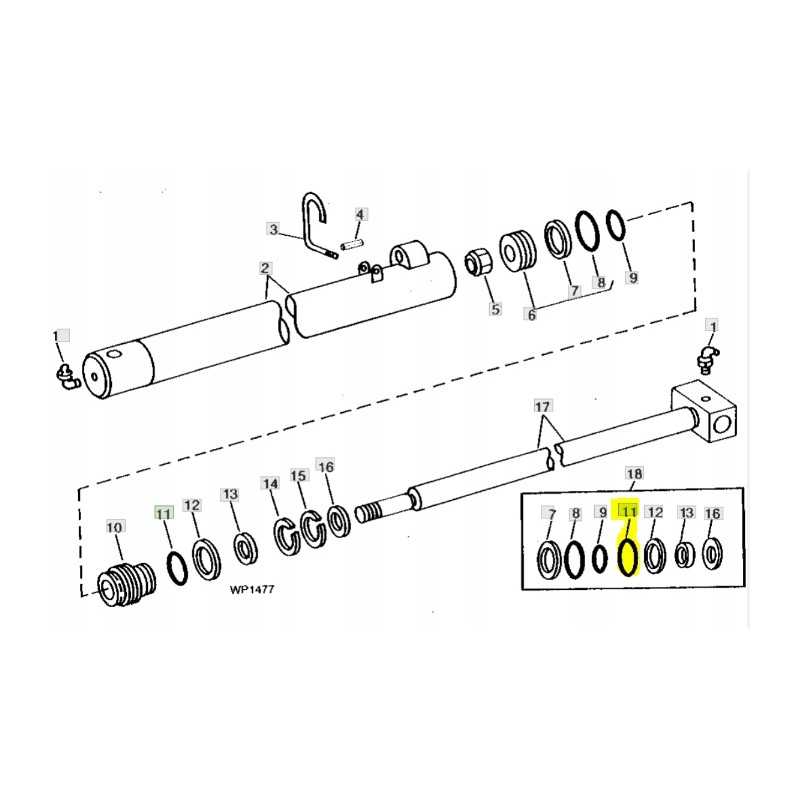 3
4
2
5
6
7
8
9
1
1
17
18
10
11
12
13
14
15
16
7
8
9
11
12
13
16
WP1477