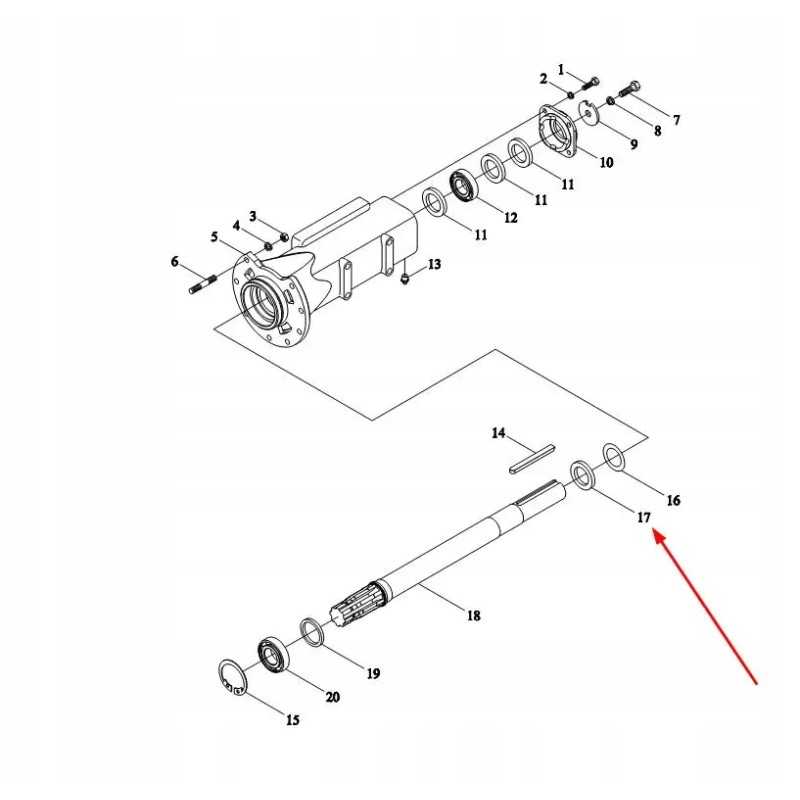 1
2
7
8
9
10
11
11
12
11
3
4
5
6
13
14
16
17
18
19
20
15