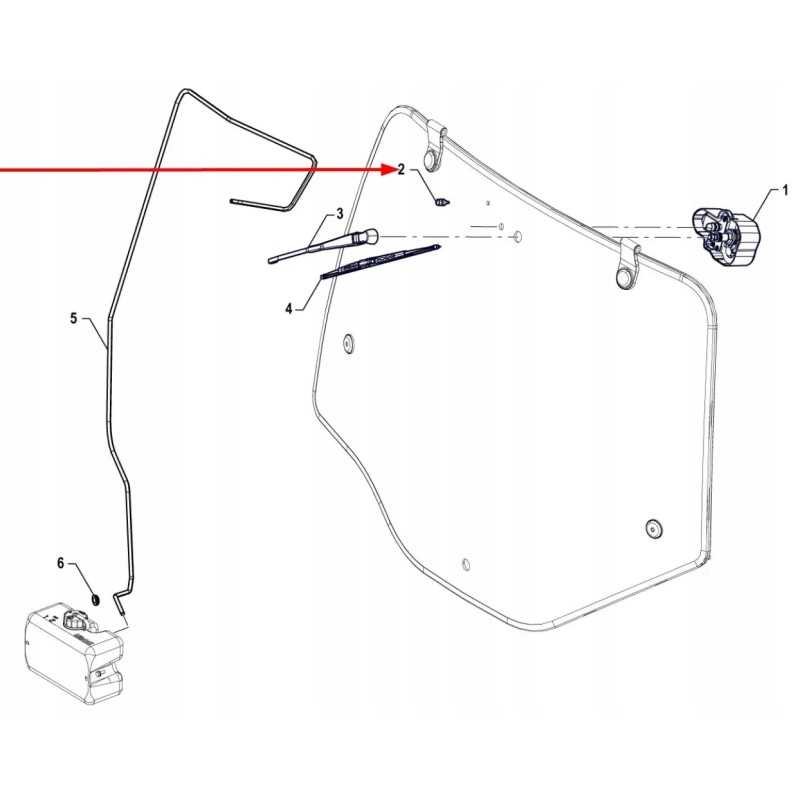 2
1
3
4
5
6