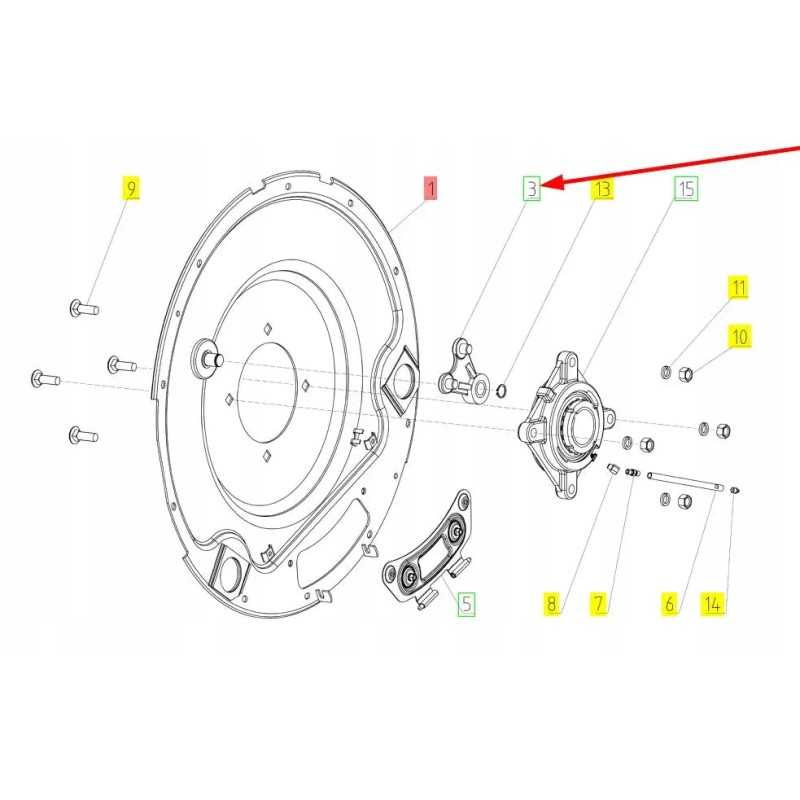 9
1
3
13
15
11
10
5
8
7
6
14